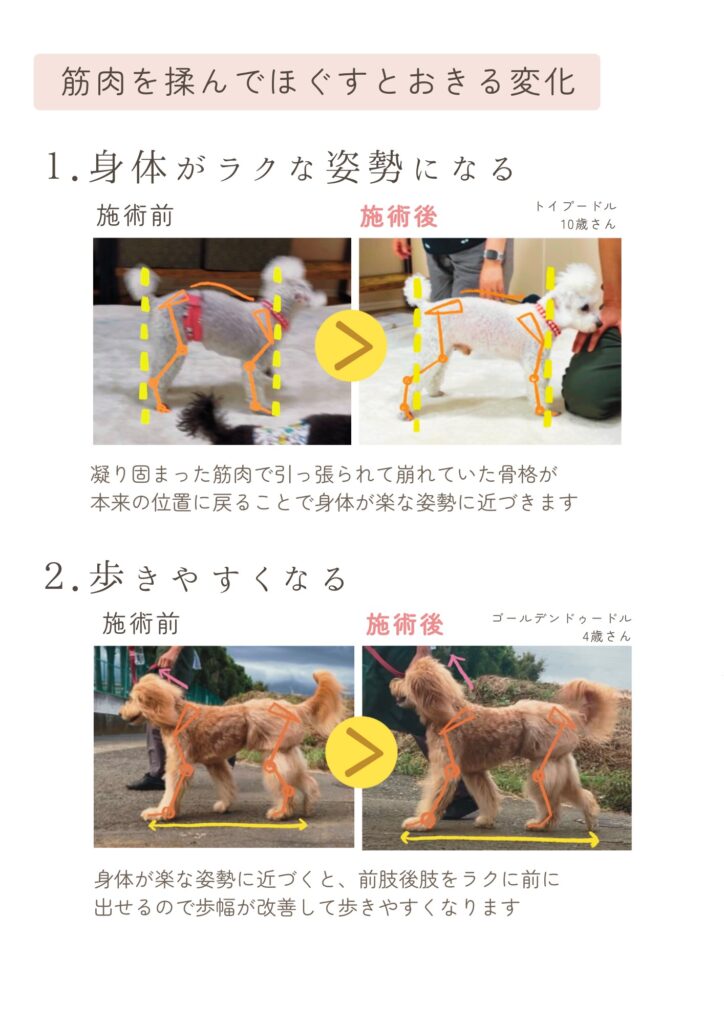 筋肉を揉んでほぐすとおきる変化

1. 身体がラクな姿勢になる

施術前

施術後

トイプードル 10歳さん

凝り固まった筋肉で引っ張られて崩れていた骨格が本来の位置に戻ることで身体が楽な姿勢に近づきます

2. 歩きやすくなる

施術前

施術後

ゴールデンドゥードル 4歳さん

身体が楽な姿勢に近づくと、前肢後肢をラクに前に出せるので歩幅が改善して歩きやすくなります